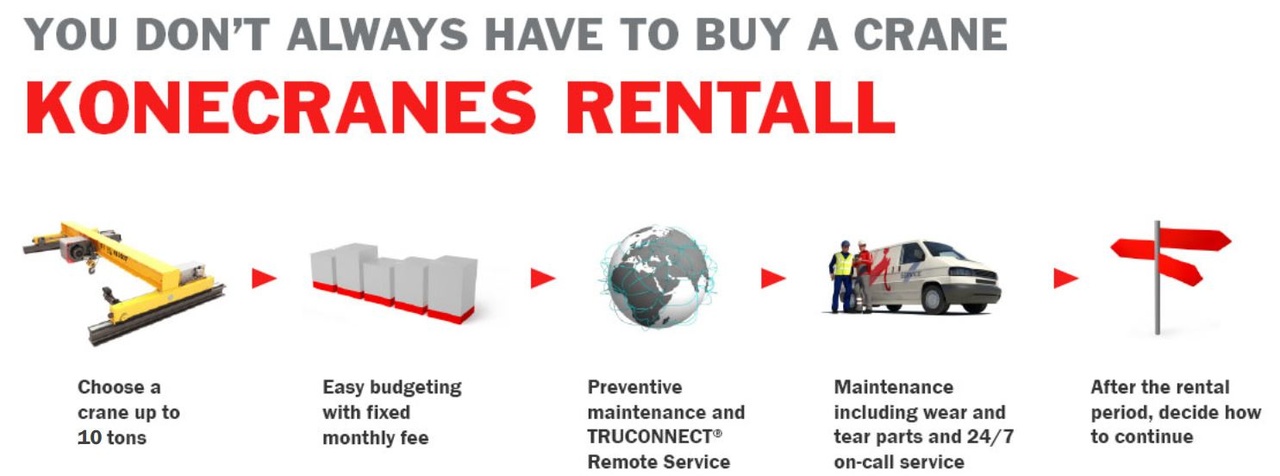 YOU DON'T ALWAYS HAVE TO BUY A CRANE
KONECRANES RENTALL

Choose a crane up to 10 tons

Easy budgeting with fixed monthly fee

Preventive maintenance and TRUCONNECT® Remote Service

Maintenance including wear and tear parts and 24/7 on-call service

After the rental period, decide how to continue